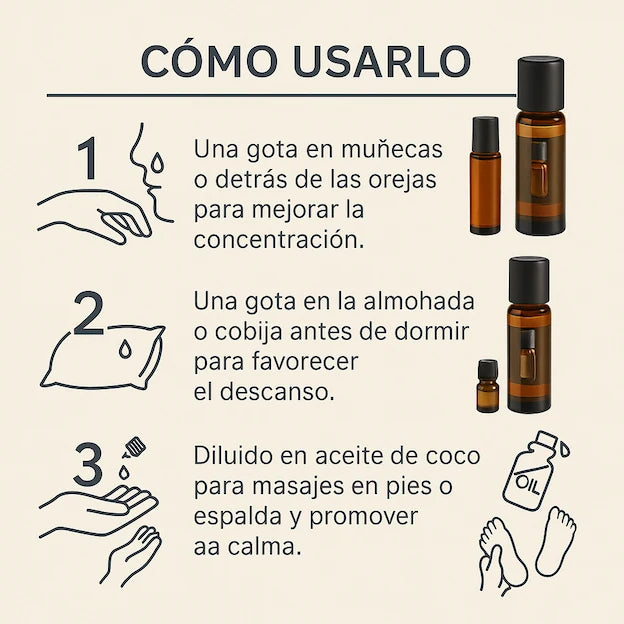 CÓMO USARLO

1

Una gota en muñecas o detrás de las orejas para mejorar la concentración.

2

Una gota en la almohada o cobija antes de dormir para favorecer el descanso.

3

Diluido en aceite de coco para masajes en pies o espalda y promover aa calma.

OIL