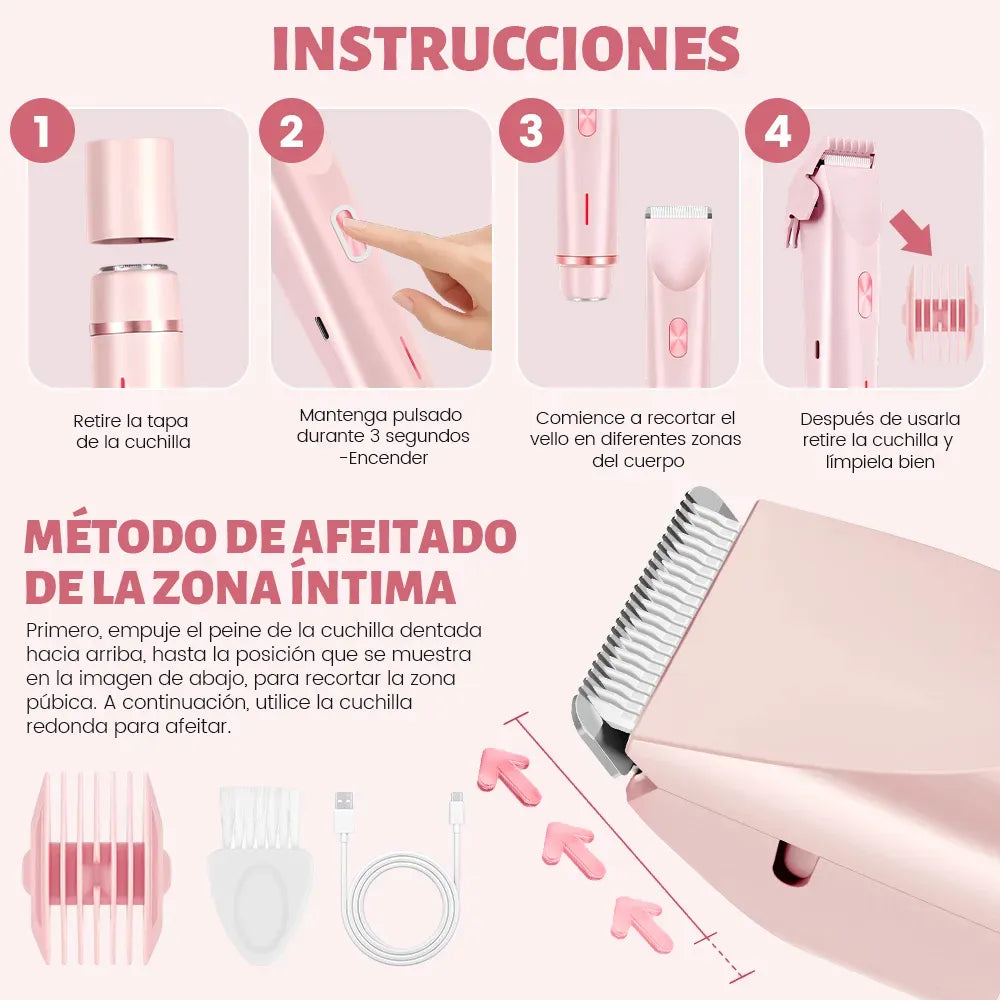 INSTRUCCIONES

1

Retire la tapa de la cuchilla

2

Mantenga pulsado durante 3 segundos -Encender

3

Comience a recortar el vello en diferentes zonas del cuerpo

4

Después de usarla retire la cuchilla y límpiela bien

MÉTODO DE AFEITADO DE LA ZONA ÍNTIMA

Primero, empuje el peine de la cuchilla dentada hacia arriba, hasta la posición que se muestra en la imagen de abajo, para recortar la zona púbica. A continuación, utilice la cuchilla redonda para afeitar.